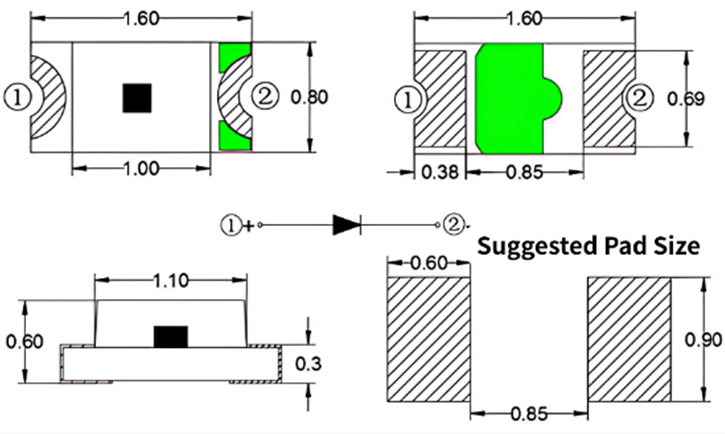 1.60

①

②

0.80

1.00

1.60

①

②

0.69

0.38

0.85

①+

②-

Suggested Pad Size

1.10

0.60

0.3

0.60

0.90

0.85